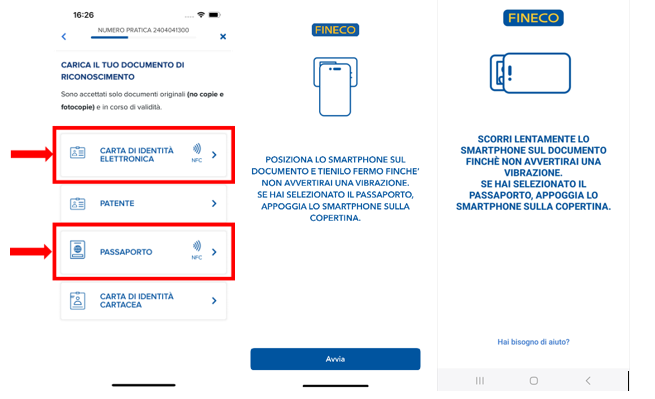 16:26

NUMERO PRATICA 2404041300

CARICA IL TUO DOCUMENTO DI RICONOSCIMENTO

Sono accettati solo documenti originali (no copie e fotocopie) e in corso di validità.

CARTA DI IDENTITÀ ELETTRONICA NFC

PATENTE

PASSAPORTO NFC

CARTA DI IDENTITÀ CARTACEA

FINECO

POSIZIONA LO SMARTPHONE SUL DOCUMENTO E TIENILO FERMO FINCHE' NON AVVERTIRAI UNA VIBRAZIONE. SE HAI SELEZIONATO IL PASSAPORTO, APPOGGIA LO SMARTPHONE SULLA COPERTINA.

Avvia

FINECO

SCORRI LENTAMENTE LO SMARTPHONE SUL DOCUMENTO FINCHÈ NON AVVERTIRAI UNA VIBRAZIONE. SE HAI SELEZIONATO IL PASSAPORTO, APPOGGIA LO SMARTPHONE SULLA COPERTINA.

Hai bisogno di aiuto?